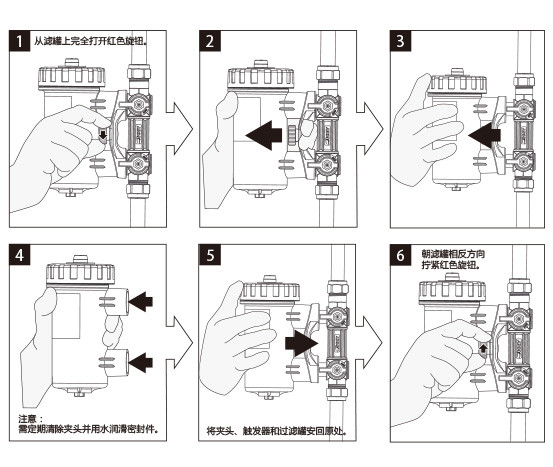 1 从滤罐上完全打开红色旋钮。

2

3

4

注意：
需定期清除夹头并用水润滑密封件。

5

将夹头、触发器和过滤罐安回原处。

6 朝滤罐相反方向拧紧红色旋钮。