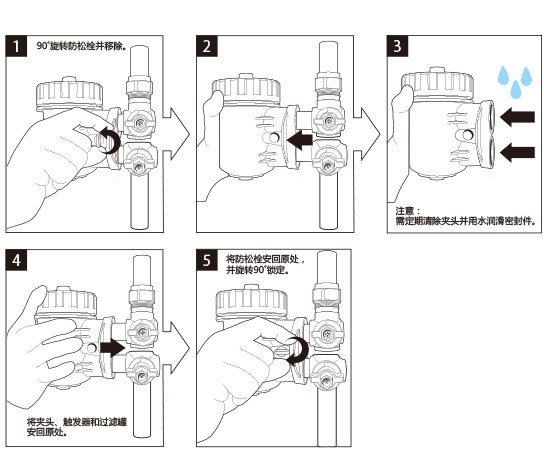 1
90°旋转防松栓并移除。

2

3
注意：
需定期清除夹头并用水润滑密封件。

4
将夹头、触发器和过滤罐安回原处。

5
将防松栓安回原处，并旋转90°锁定。